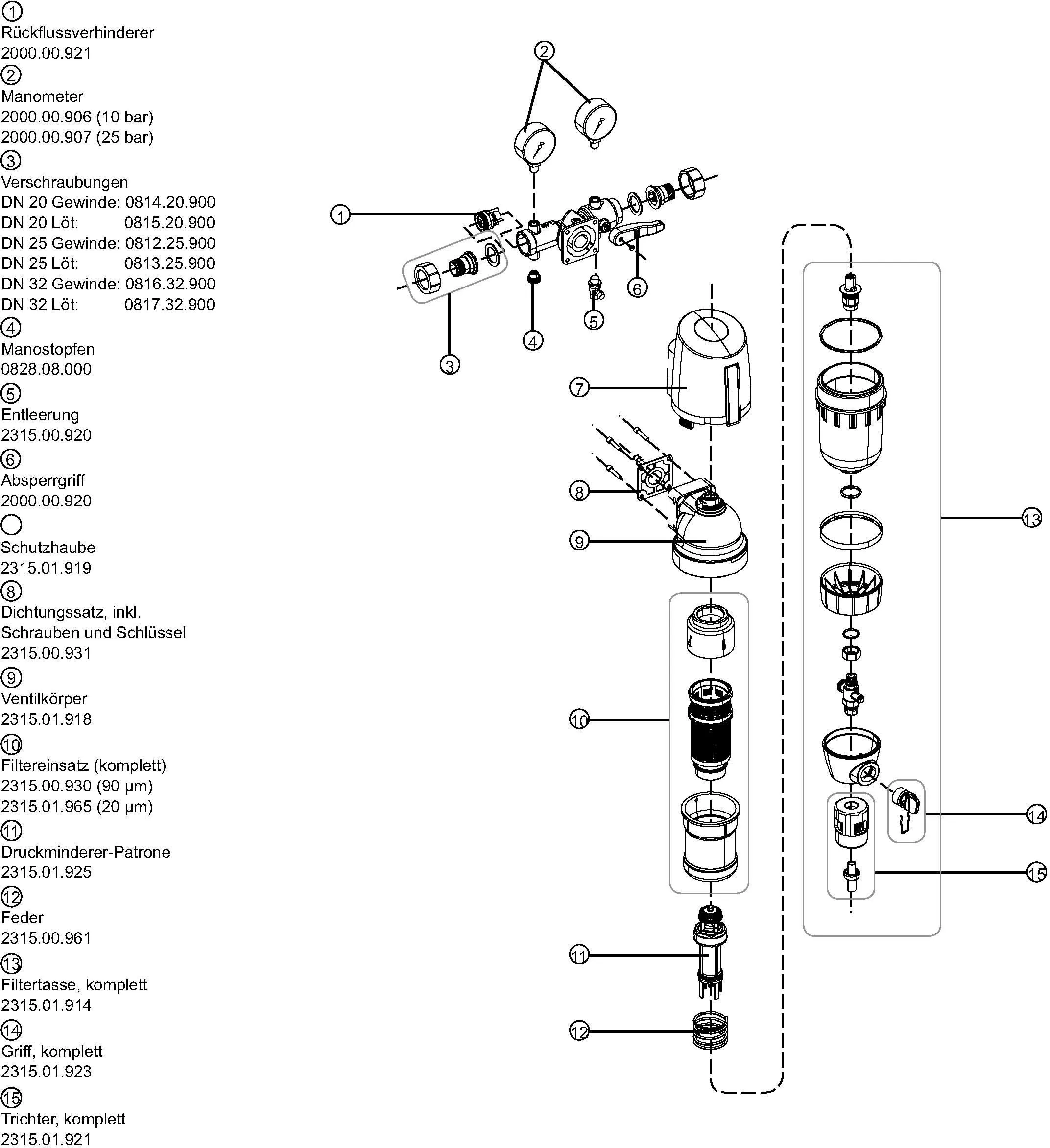 1
Rückflussverhinderer
2000.00.921
2
Manometer
2000.00.906 (10 bar)
2000.00.907 (25 bar)
3
Verschraubungen
DN 20 Gewinde: 0814.20.900
DN 20 Löt: 0815.20.900
DN 25 Gewinde: 0812.25.900
DN 25 Löt: 0813.25.900
DN 32 Gewinde: 0816.32.900
DN 32 Löt: 0817.32.900
4
Manostopfen
0828.08.000
5
Entleerung
2315.00.920
6
Absperrgriff
2000.00.920

Schutzhaube
2315.01.919
8
Dichtungssatz, inkl. Schrauben und Schlüssel
2315.00.931
9
Ventilkörper
2315.01.918
10
Filtereinsatz (komplett)
2315.00.930 (90 µm)
2315.01.965 (20 µm)
11
Druckminderer-Patrone
2315.01.925
12
Feder
2315.00.961
13
Filtertasse, komplett
2315.01.914
14
Griff, komplett
2315.01.923
15
Trichter, komplett
2315.01.921

2
1
6
5
4
3
7
8
9
10
11
12
13
14
15