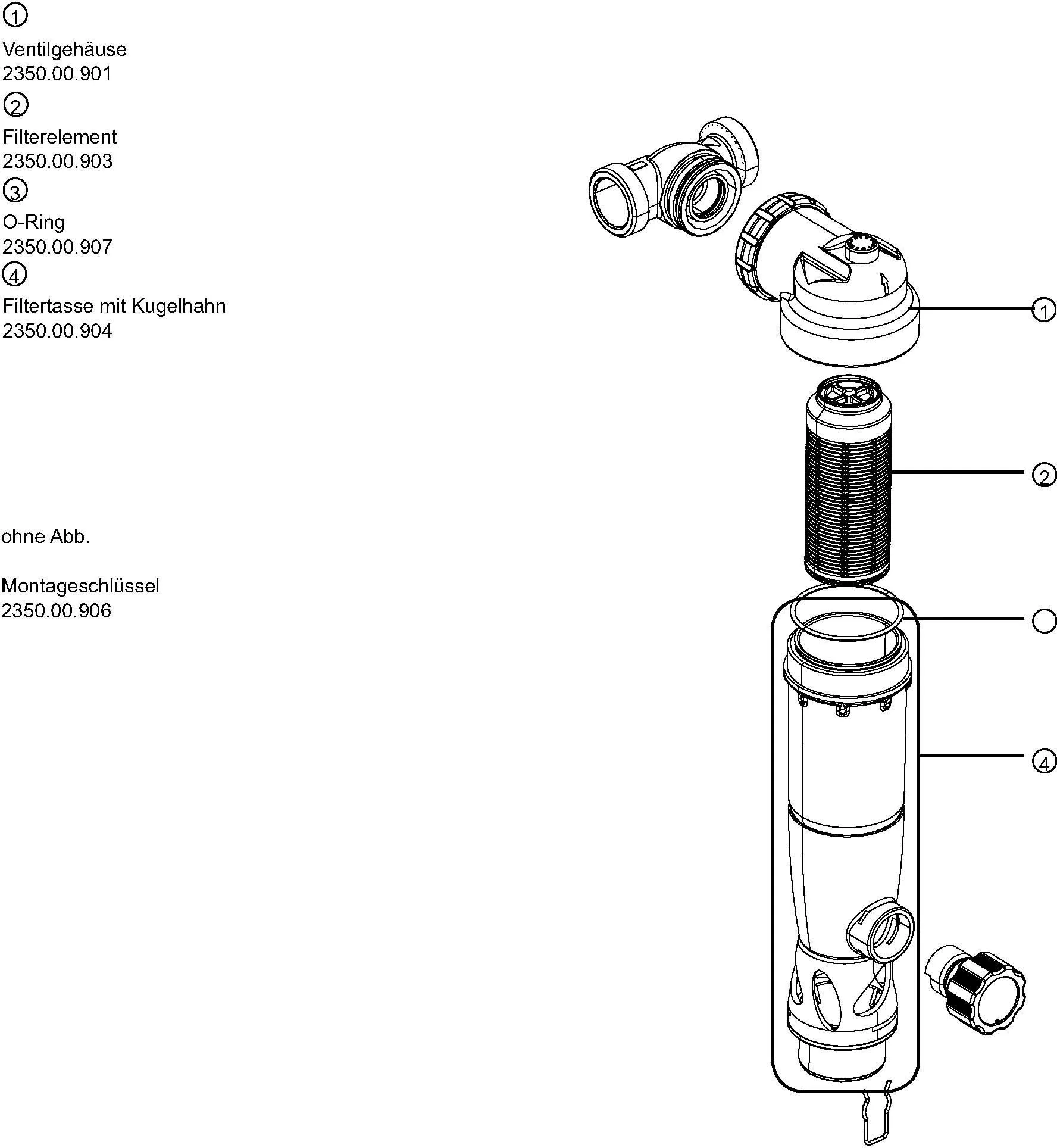 ①

Ventilgehäuse
2350.00.901

②

Filterelement
2350.00.903

③

O-Ring
2350.00.907

④

Filtertasse mit Kugelhahn
2350.00.904

ohne Abb.

Montageschlüssel
2350.00.906

①

②

④